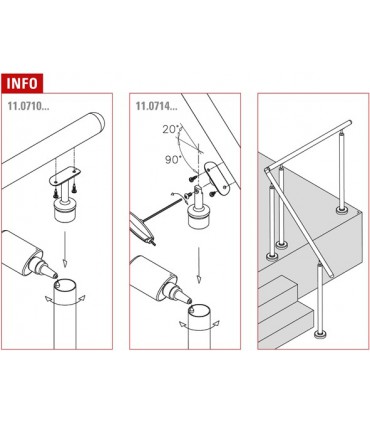 INFO

11.0710...

11.0714...

20°

90°