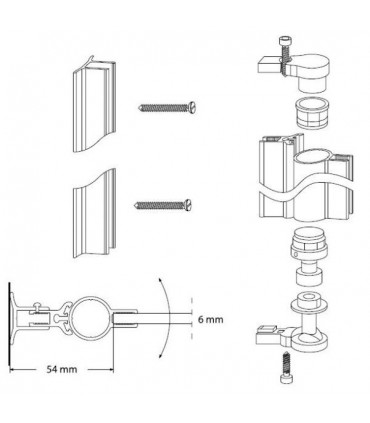 6 mm

54 mm