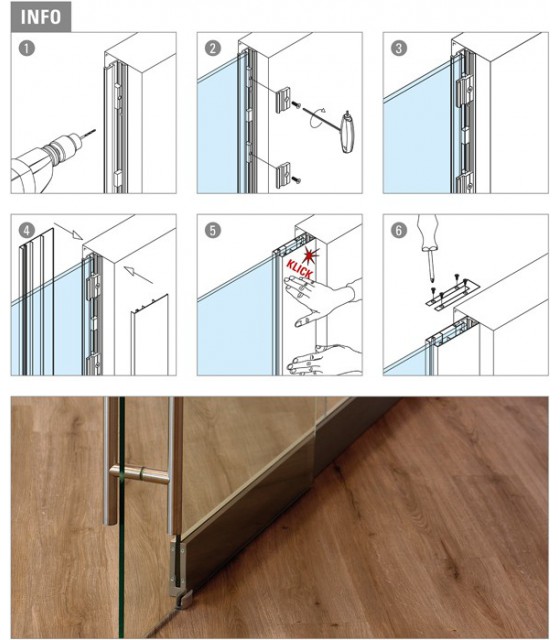 INFO

1

2

3

4

5

KLICK

6