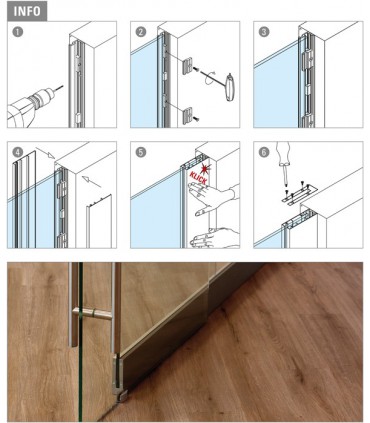 INFO

1

2

3

4

5

KLICK

6