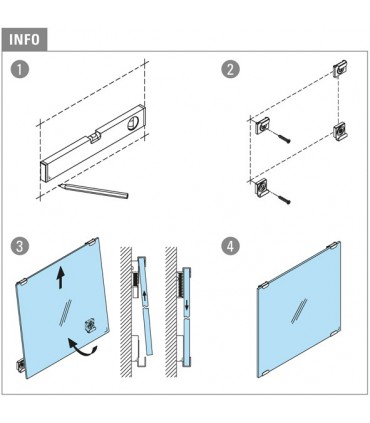 INFO

1

2

3

4