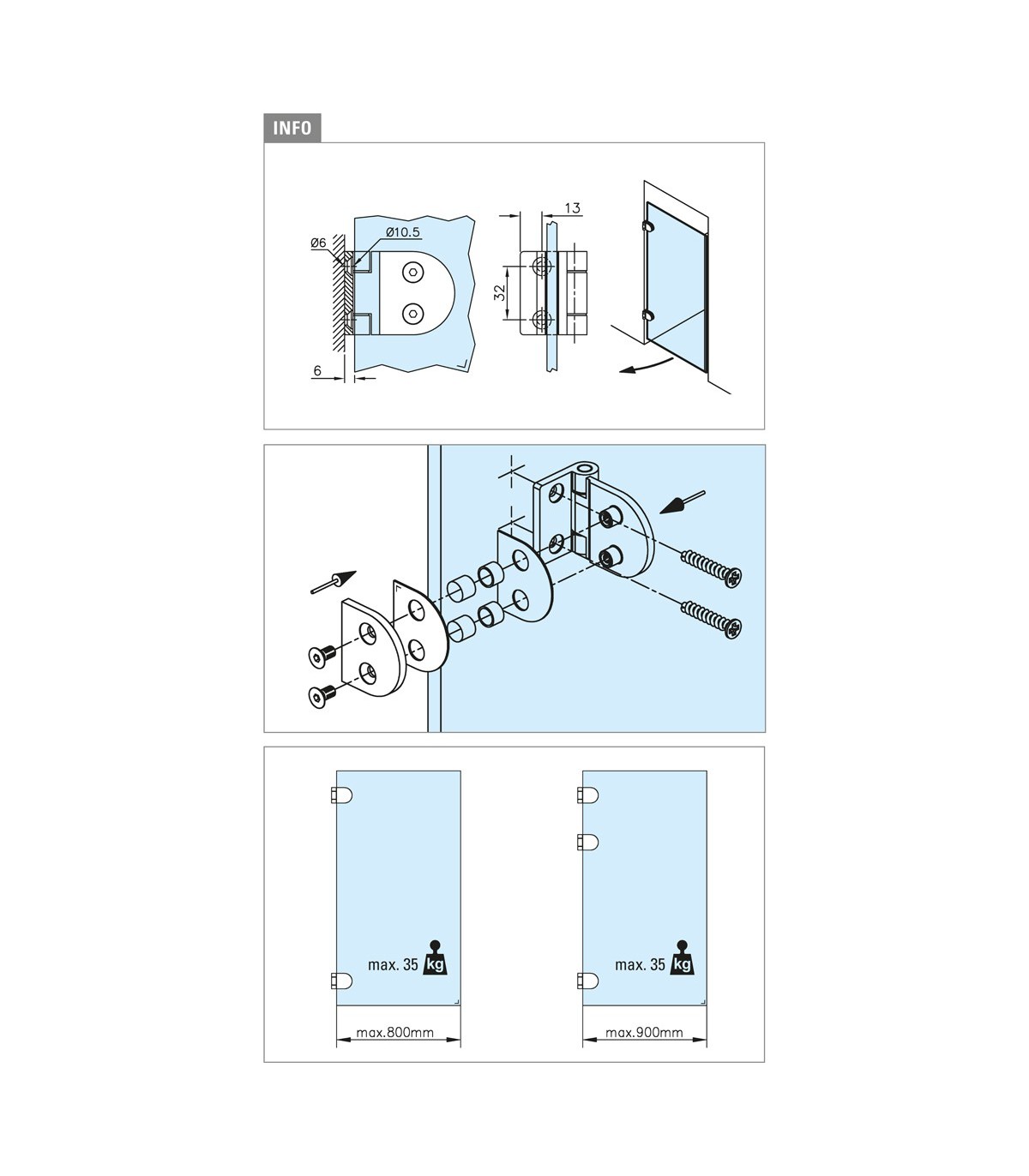 INFO

Ø6
Ø10.5
6
13
32

max. 35 kg
max.800mm

max. 35 kg
max.900mm