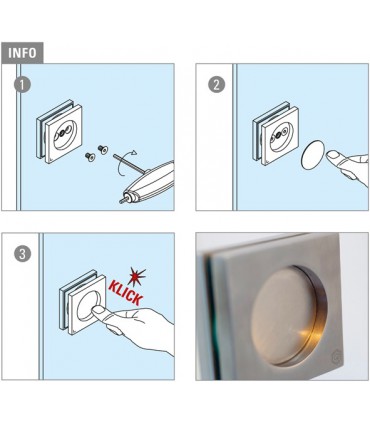 INFO

1

2

3

KLICK