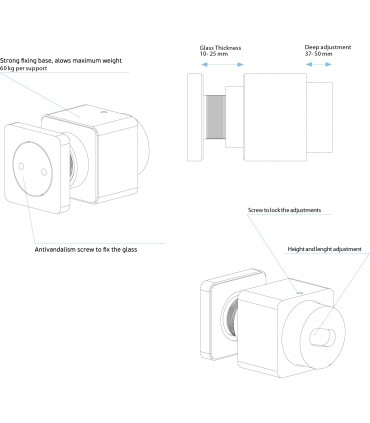 Strong fixing base, alows maximum weight
60 kg per support

Glass Thickness
10- 25 mm

Deep adjustment
37- 50 mm

Antivandalism screw to fix the glass

Screw to lock the adjustments

Height and lenght adjustment