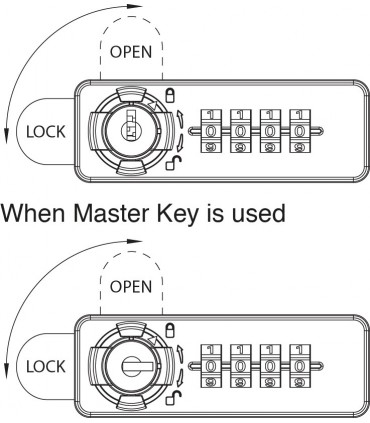 OPEN

LOCK

1 1 1 1
0 0 0 0
9 9 9 9

When Master Key is used

OPEN

LOCK

1 1 1 1
0 0 0 0
9 9 9 9