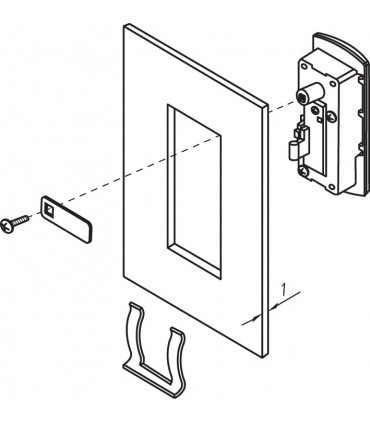 1