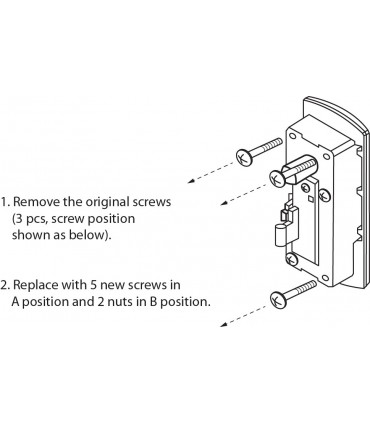 1. Remove the original screws (3 pcs, screw position shown as below).

2. Replace with 5 new screws in A position and 2 nuts in B position.