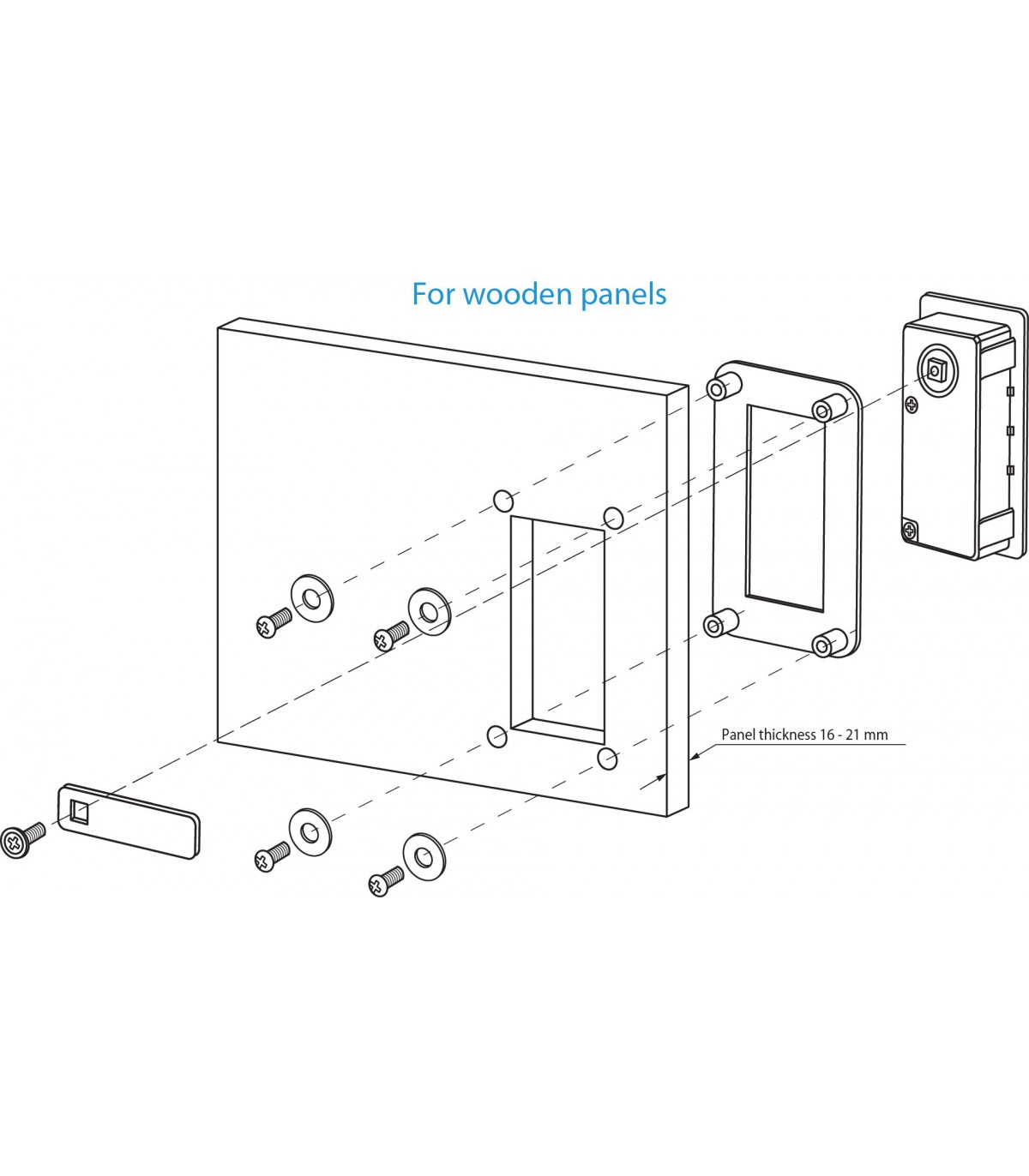 For wooden panels

Panel thickness 16 - 21 mm