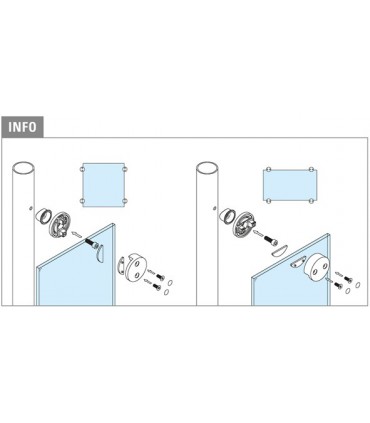 INFO