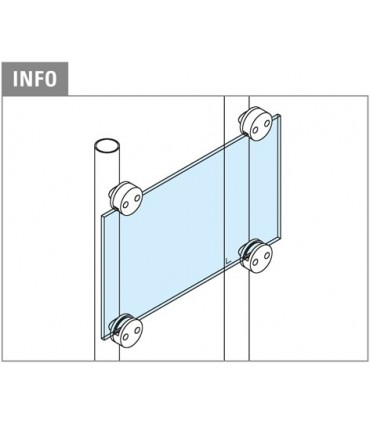 INFO