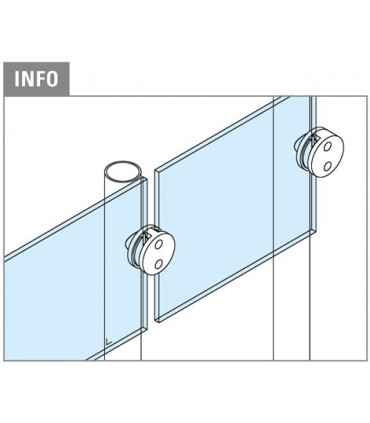 INFO