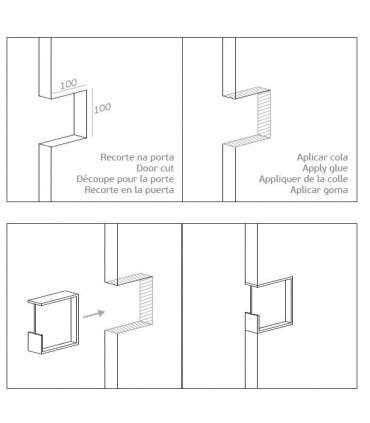 100
100
Recorte na porta
Door cut
Découpe pour la porte
Recorte en la puerta

Aplicar cola
Apply glue
Appliquer de la colle
Aplicar goma