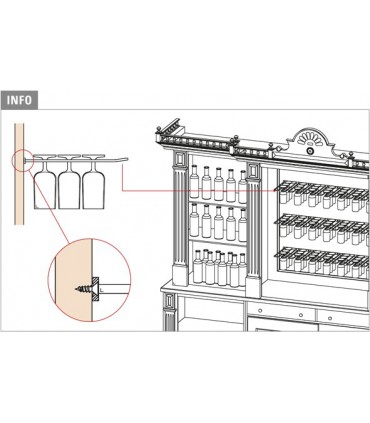 INFO