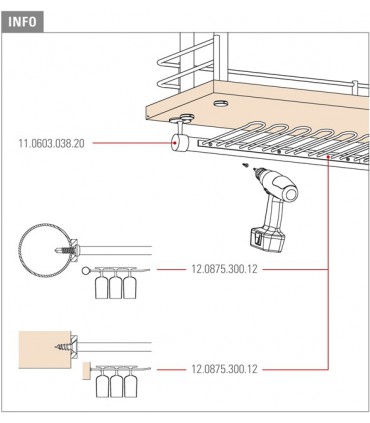 INFO

11.0603.038.20

12.0875.300.12

12.0875.300.12