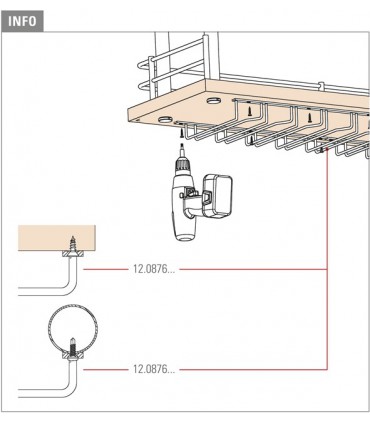 INFO

12.0876...

12.0876...