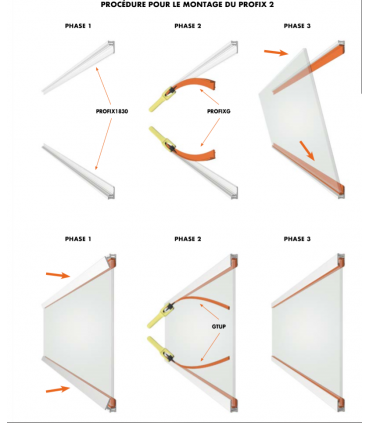 PROCÉDURE POUR LE MONTAGE DU PROFIX 2

PHASE 1

PHASE 2

PHASE 3

PROFIX1830

PROFIXG

PHASE 1

PHASE 2

PHASE 3

GTUP