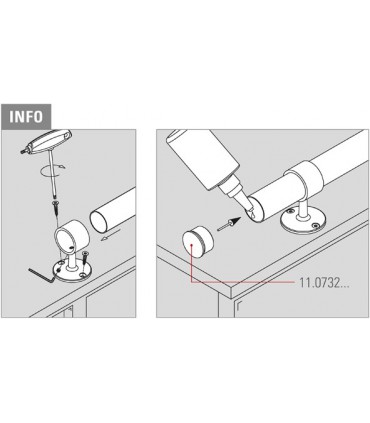 INFO

11.0732...