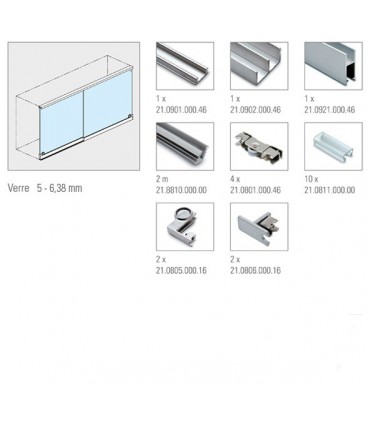 Verre 5 - 6,38 mm

1 x
21.0901.000.46

1 x
21.0902.000.46

1 x
21.0921.000.46

2 m
21.8810.000.00

4 x
21.0801.000.46

10 x
21.0811.000.00

2 x
21.0805.000.16

2 x
21.0806.000.16