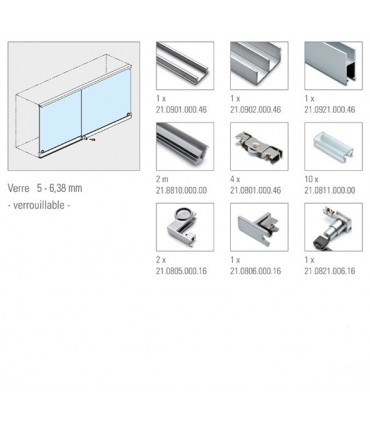 Verre 5 - 6,38 mm
- verrouillable -

1 x
21.0901.000.46

1 x
21.0902.000.46

1 x
21.0921.000.46

2 m
21.8810.000.00

4 x
21.0801.000.46

10 x
21.0811.000.00

2 x
21.0805.000.16

1 x
21.0806.000.16

1 x
21.0821.006.16