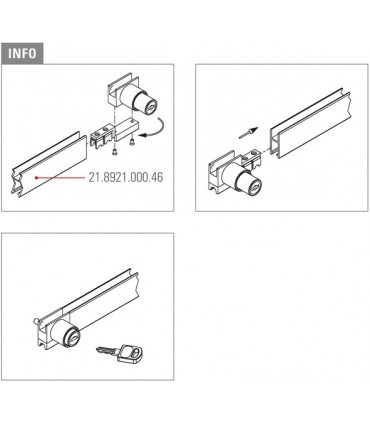 INFO

21.8921.000.46