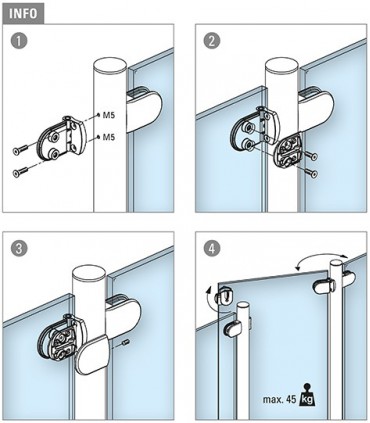 INFO

1

M5

M5

2

3

4

max. 45 kg