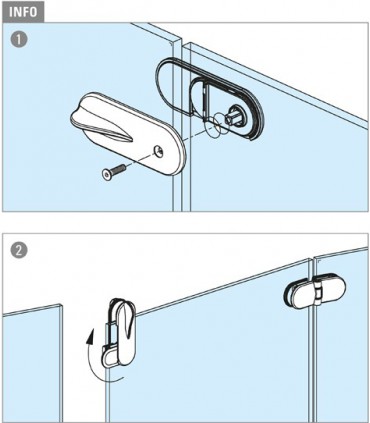 INFO

1

2