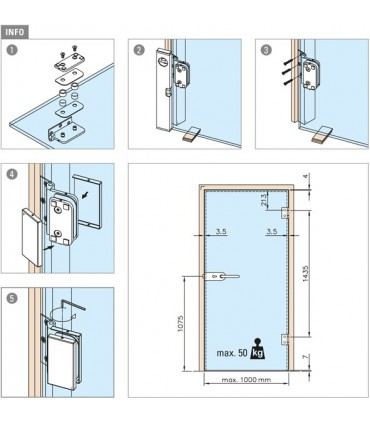 INFO

1

2

3

4

5

4

213

3.5

3.5

1435

1075

max. 50 kg

7

max. 1000 mm