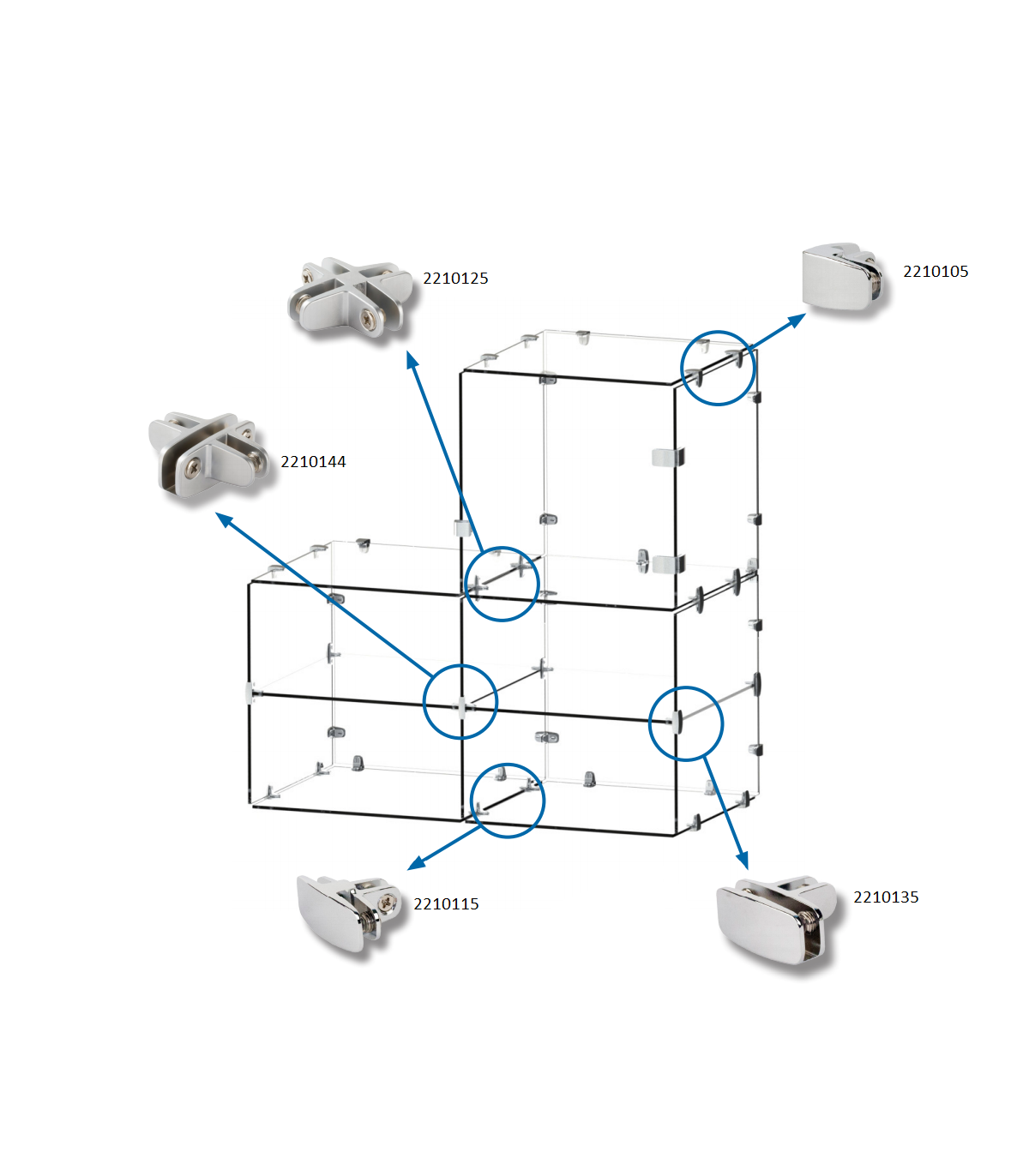 2210125

2210105

2210144

2210115

2210135