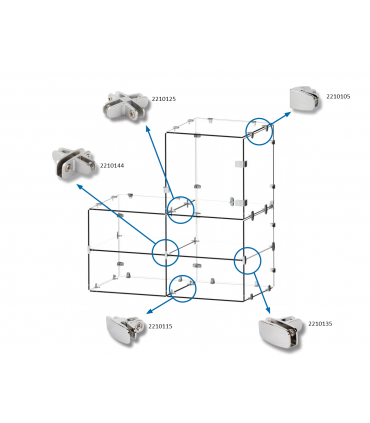 2210125

2210105

2210144

2210115

2210135