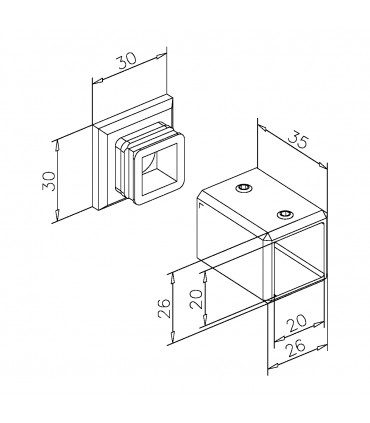 30
30
35
26
20
20
26