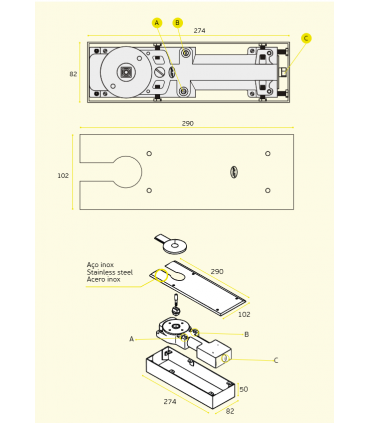 A B
274
C
82
290
102
Aço inox
Stainless steel
Acero inox
290
102
A
B
C
50
274
82