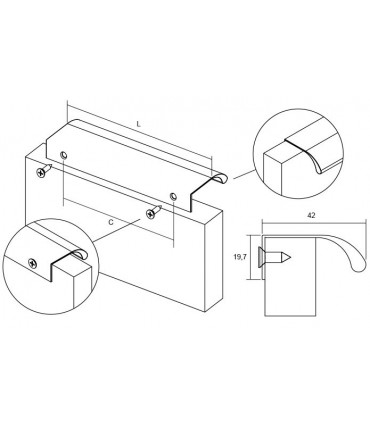 L

C

42

19,7