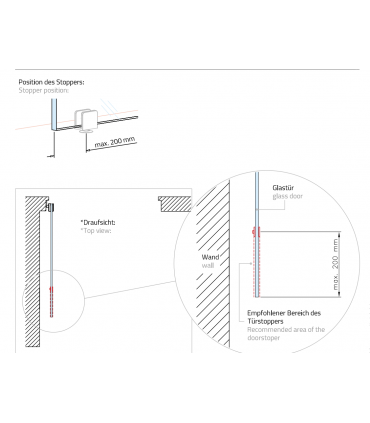 Position des Stoppers:
Stopper position:

max. 200 mm

*Draufsicht:
*Top view:

Glastür
glass door

Wand
wall

max. 200 mm

Empfohlener Bereich des Türstoppers
Recommended area of the doorstoper