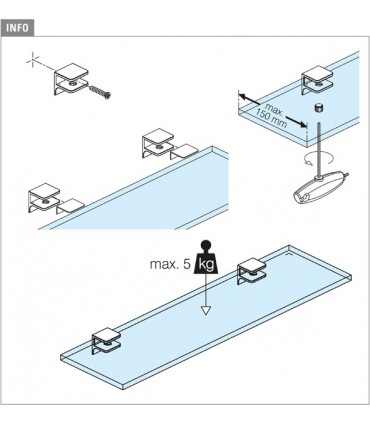 INFO

max. 150 mm

max. 5 kg