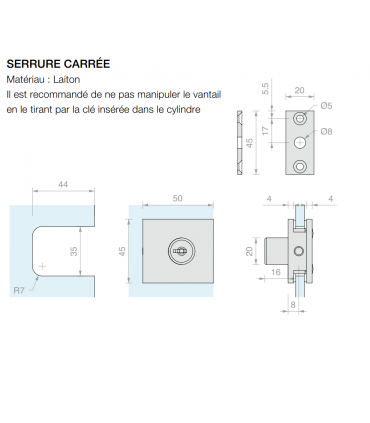 SERRURE CARRÉE
Matériau : Laiton
Il est recommandé de ne pas manipuler le vantail en le tirant par la clé insérée dans le cylindre

5.5
20
Ø5
17
Ø8
45

44
35
R7

50
45

4
4
20
16
8