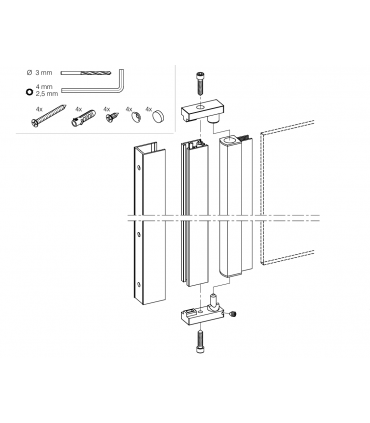 Ø 3 mm

4 mm
2,5 mm

4x

4x

4x

4x

4x