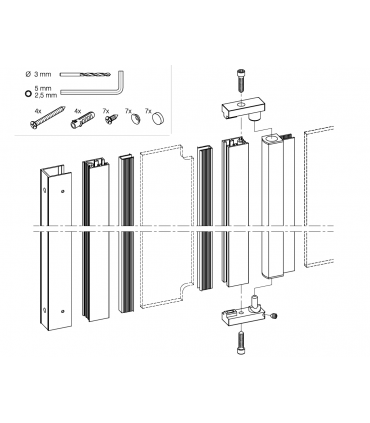 Ø 3 mm

5 mm
2,5 mm

4x

4x

7x

7x

7x