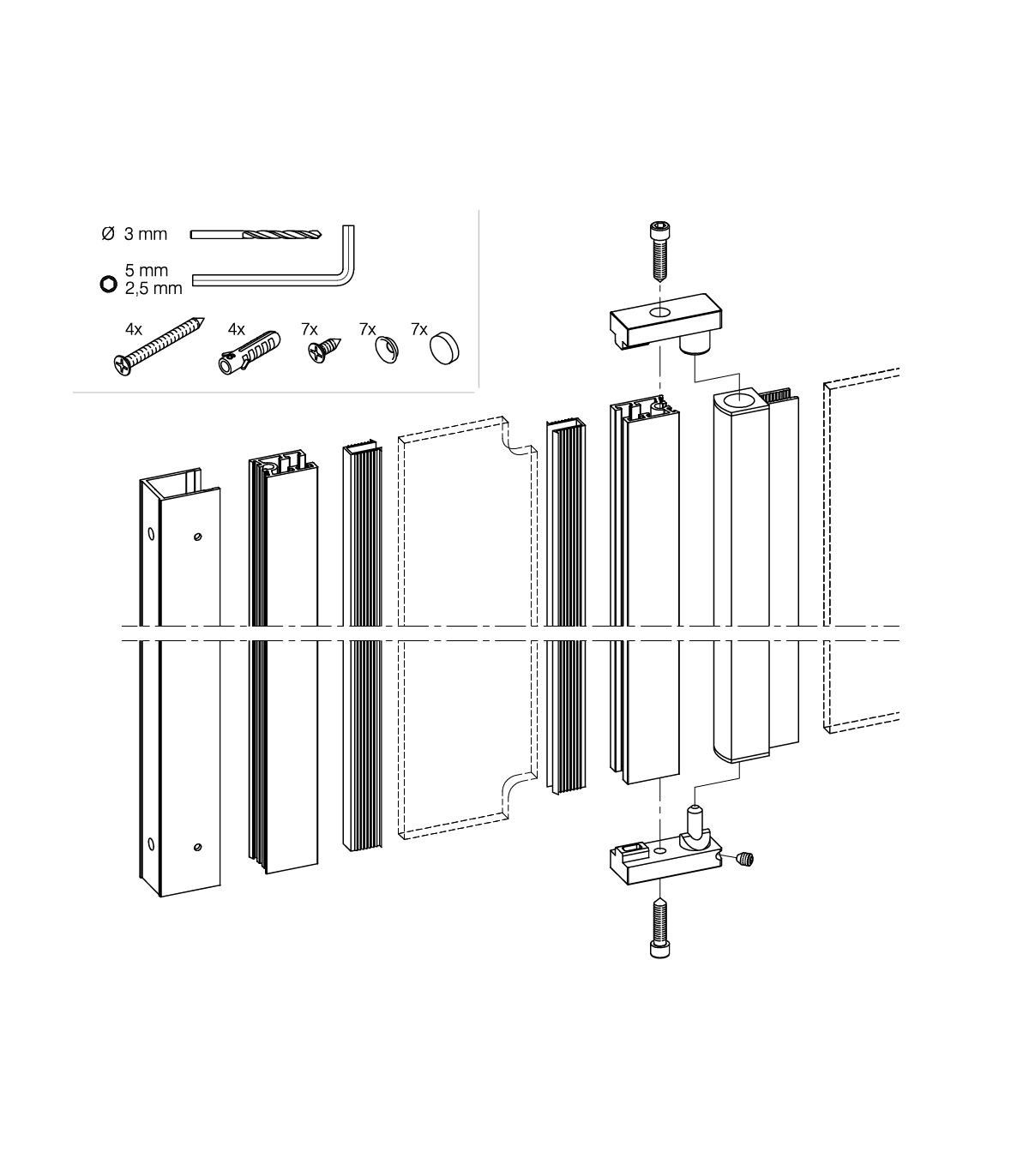 Ø 3 mm

5 mm
2,5 mm

4x 4x 7x 7x 7x