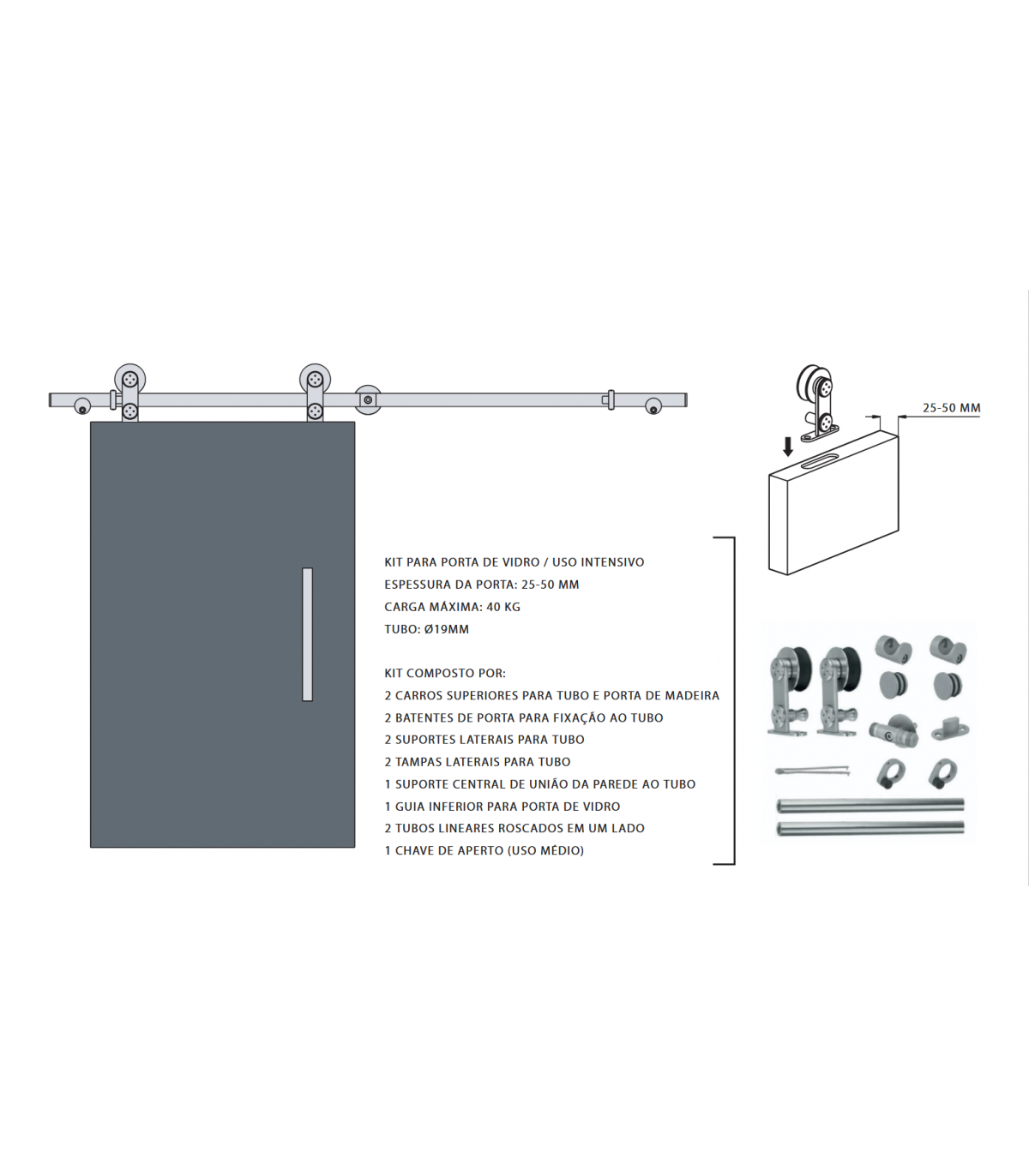 25-50 MM

KIT PARA PORTA DE VIDRO / USO INTENSIVO
ESPESSURA DA PORTA: 25-50 MM
CARGA MÁXIMA: 40 KG
TUBO: Ø19MM

KIT COMPOSTO POR:
2 CARROS SUPERIORES PARA TUBO E PORTA DE MADEIRA
2 BATENTES DE PORTA PARA FIXAÇÃO AO TUBO
2 SUPORTES LATERAIS PARA TUBO
2 TAMPAS LATERAIS PARA TUBO
1 SUPORTE CENTRAL DE UNIÃO DA PAREDE AO TUBO
1 GUIA INFERIOR PARA PORTA DE VIDRO
2 TUBOS LINEARES ROSCADOS EM UM LADO
1 CHAVE DE APERTO (USO MÉDIO)