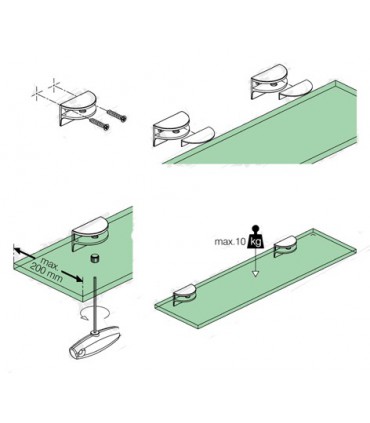 max.
200 mm

max.10 kg