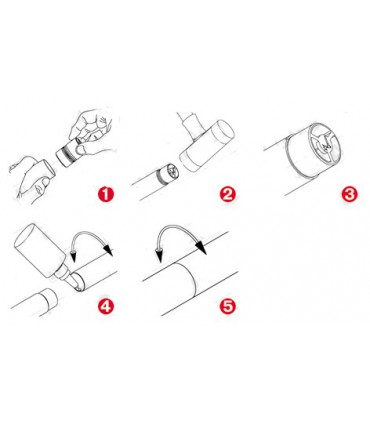 1
2
3
4
5