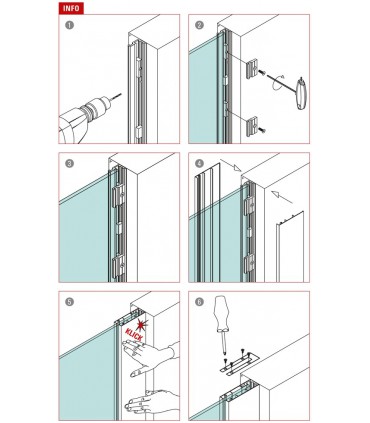 INFO

1

2

3

4

5

KLICK

6