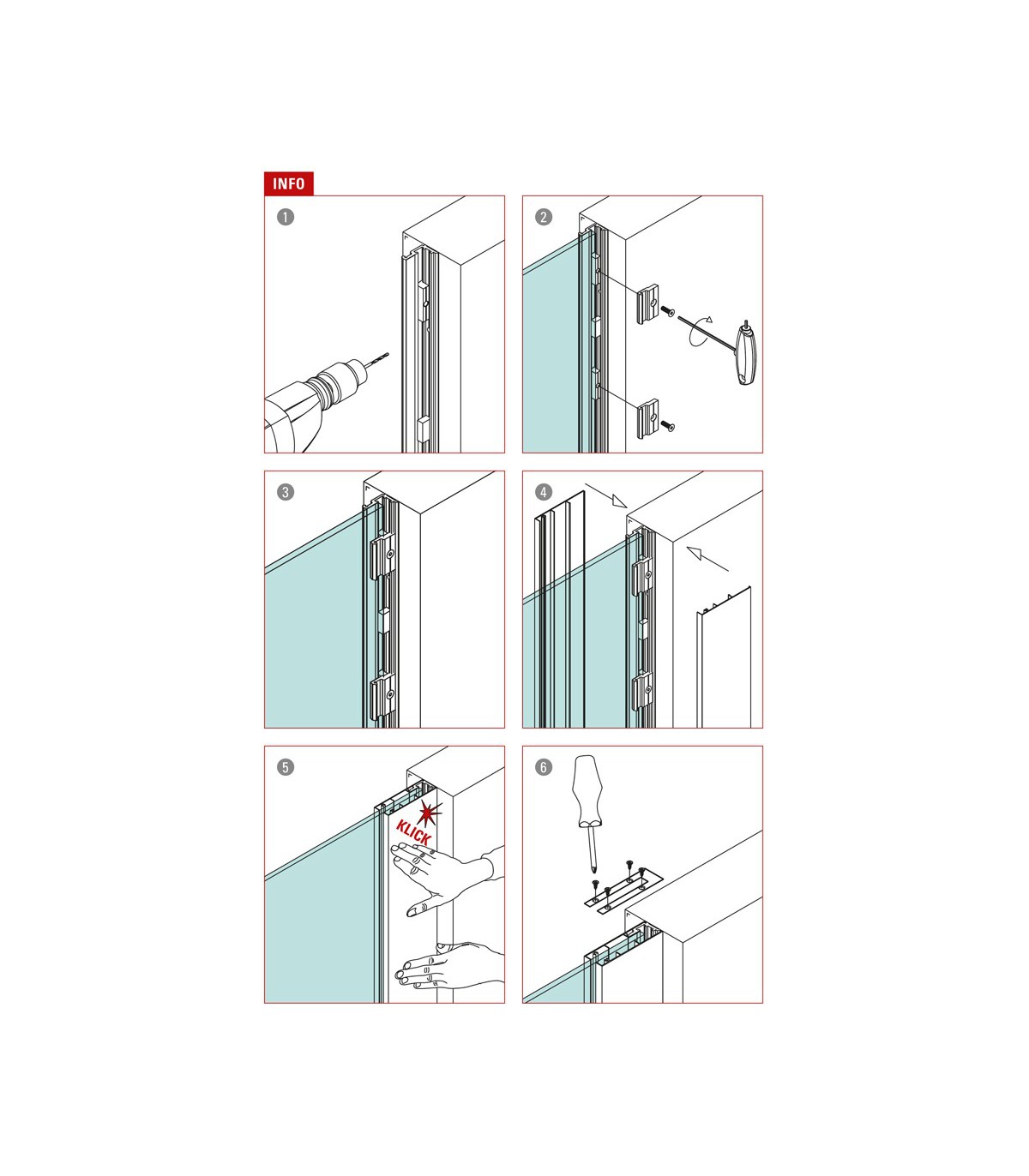 INFO

1

2

3

4

5

KLICK

6