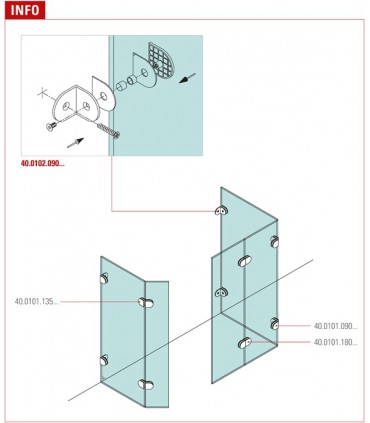 INFO

40.0102.090...

40.0101.135...

40.0101.090...

40.0101.180...