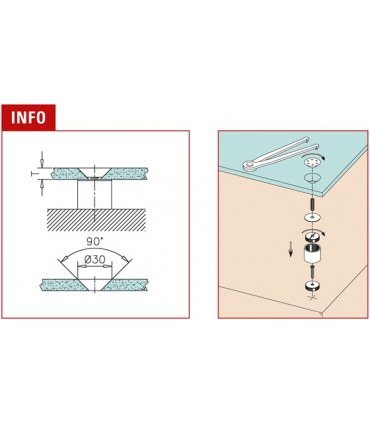 INFO

T

90°

Ø30