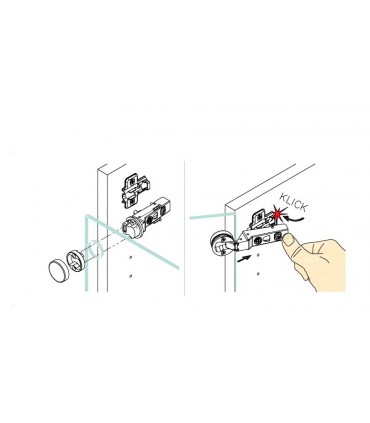 KLICK