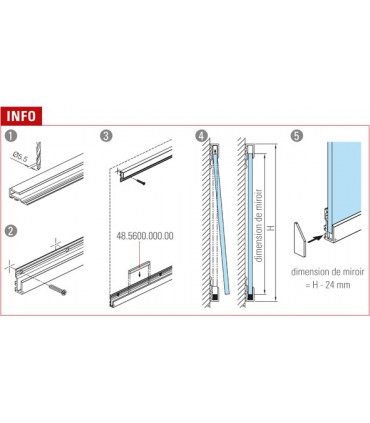 INFO

1

Ø5.5

2

3

48.5600.000.00

4

dimension de miroir

H

5

dimension de miroir
= H - 24 mm