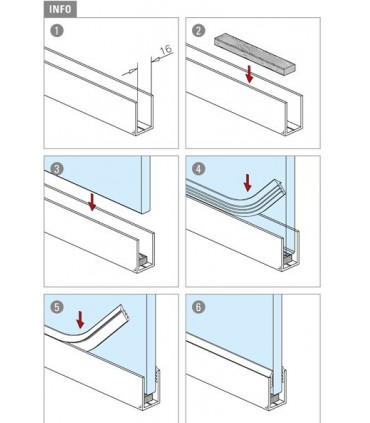 INFO

1

16

2

3

4

5

6